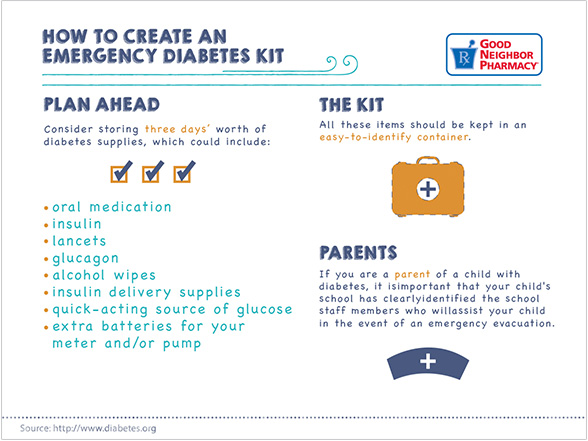 HOW TO CREATE AN EMERGENCY DIABETES KIT

Rx GOOD NEIGHBOR PHARMACY

PLAN AHEAD

Consider storing three days' worth of diabetes supplies, which could include:

• oral medication
• insulin
• lancets
• glucagon
• alcohol wipes
• insulin delivery supplies
• quick-acting source of glucose
• extra batteries for your meter and/or pump

THE KIT

All these items should be kept in an easy-to-identify container.

PARENTS

If you are a parent of a child with diabetes, it isimportant that your child's school has clearlyidentified the school staff members who willassist your child in the event of an emergency evacuation.

Source: http://www.diabetes.org